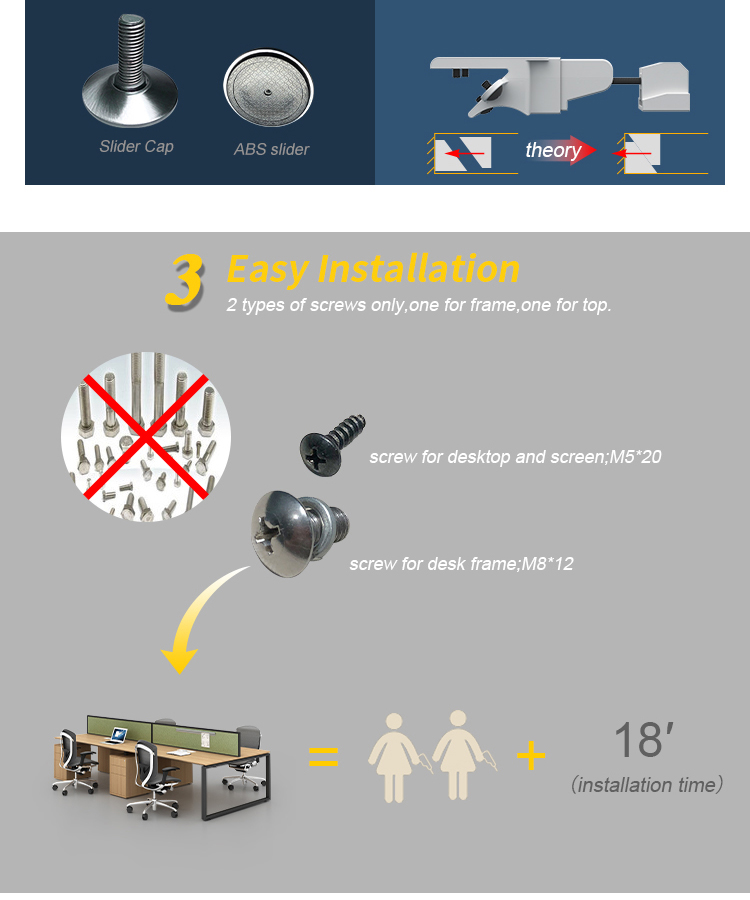 Slider Cap
ABS slider
theory

3 Easy Installation
2 types of screws only,one for frame,one for top.

screw for desktop and screen;M5*20
screw for desk frame;M8*12

=
+
18′
(installation time)